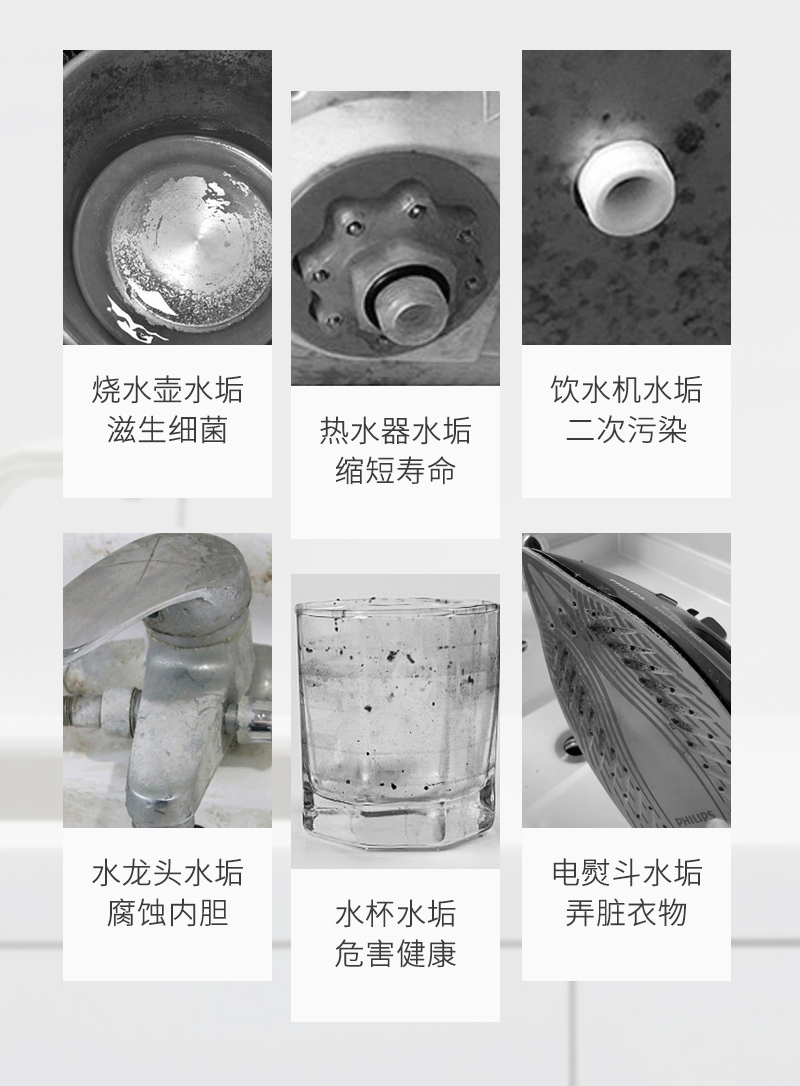 烧水壶水垢
滋生细菌

热水器水垢
缩短寿命

饮水机水垢
二次污染

水龙头水垢
腐蚀内胆

水杯水垢
危害健康

PHILIPS

电熨斗水垢
弄脏衣物