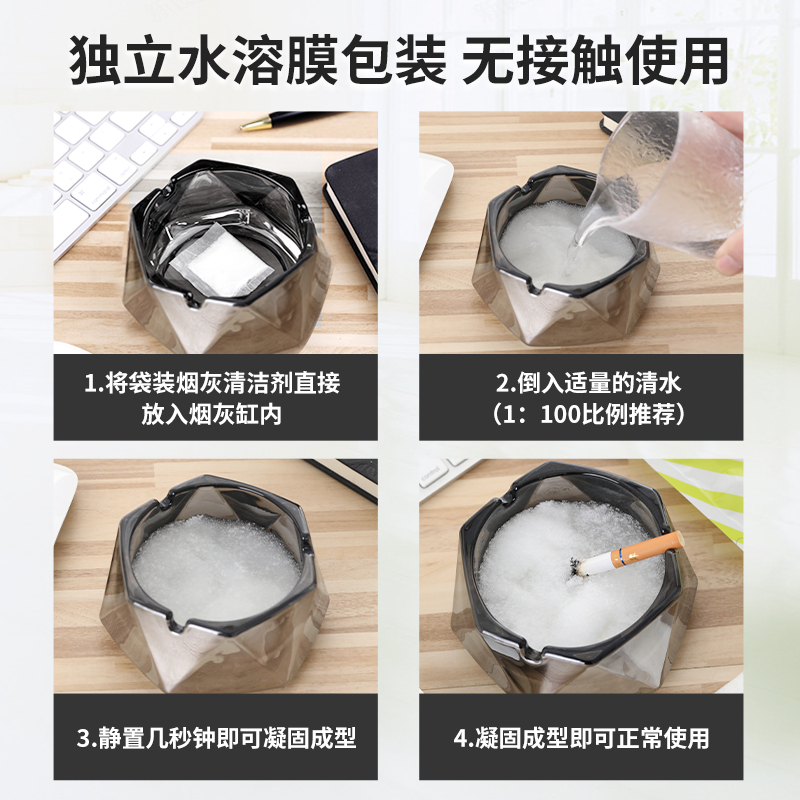 独立水溶膜包装 无接触使用

1.将袋装烟灰清洁剂直接放入烟灰缸内

2.倒入适量的清水（1：100比例推荐）

3.静置几秒钟即可凝固成型

4.凝固成型即可正常使用