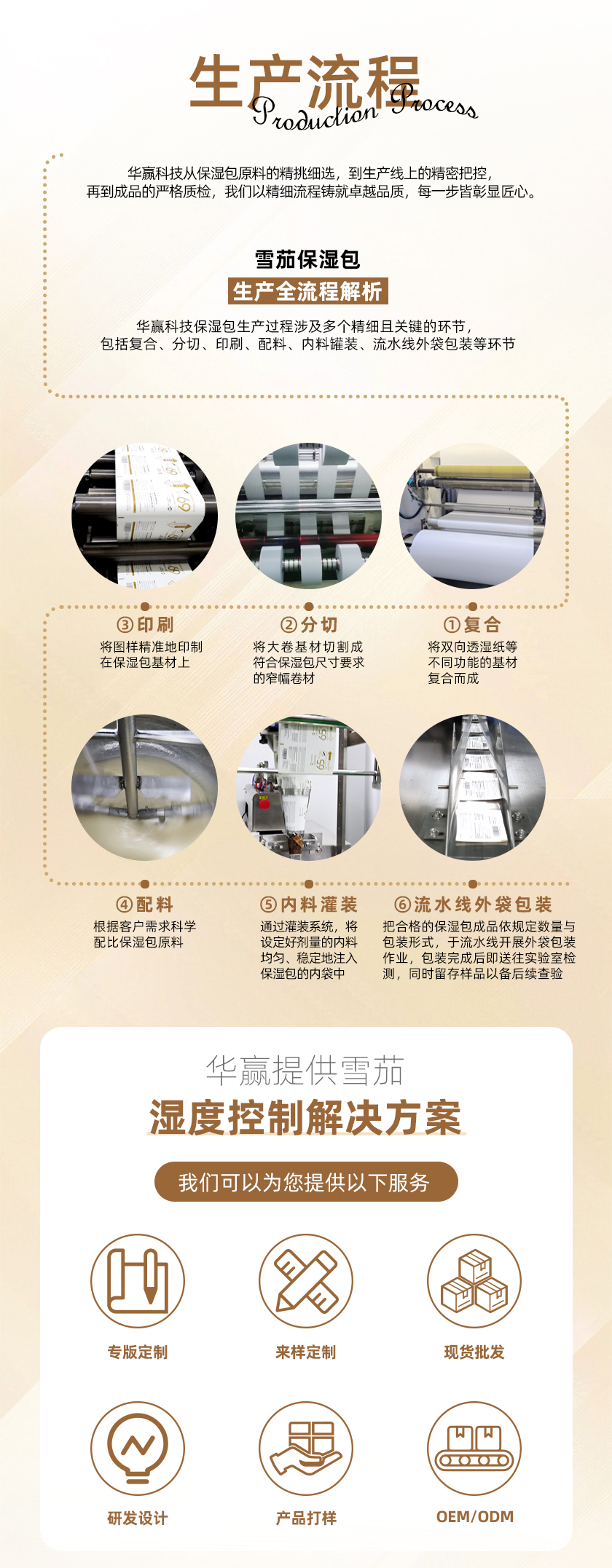 生产流程
Production Process

华赢科技从保湿包原料的精挑细选，到生产线上的精密把控，再到成品的严格质检，我们以精细流程铸就卓越品质，每一步皆彰显匠心。

雪茄保湿包
生产全流程解析

华赢科技保湿包生产过程涉及多个精细且关键的环节，包括复合、分切、印刷、配料、内料罐装、流水线外袋包装等环节

③印刷
将图样精准地印制在保湿包基材上

②分切
将大卷基材切割成符合保湿包尺寸要求的窄幅卷材

①复合
将双向透湿纸等不同功能的基材复合而成

④配料
根据客户需求科学配比保湿包原料

⑤内料灌装
通过灌装系统，将设定好剂量的内料均匀、稳定地注入保湿包的内袋中

⑥流水线外袋包装
把合格的保湿包成品依规定数量与包装形式，于流水线开展外袋包装作业，包装完成后即送往实验室检测，同时留存样品以备后续查验

华赢提供雪茄
湿度控制解决方案

我们可以为您提供以下服务

专版定制
来样定制
现货批发
研发设计
产品打样
OEM/ODM